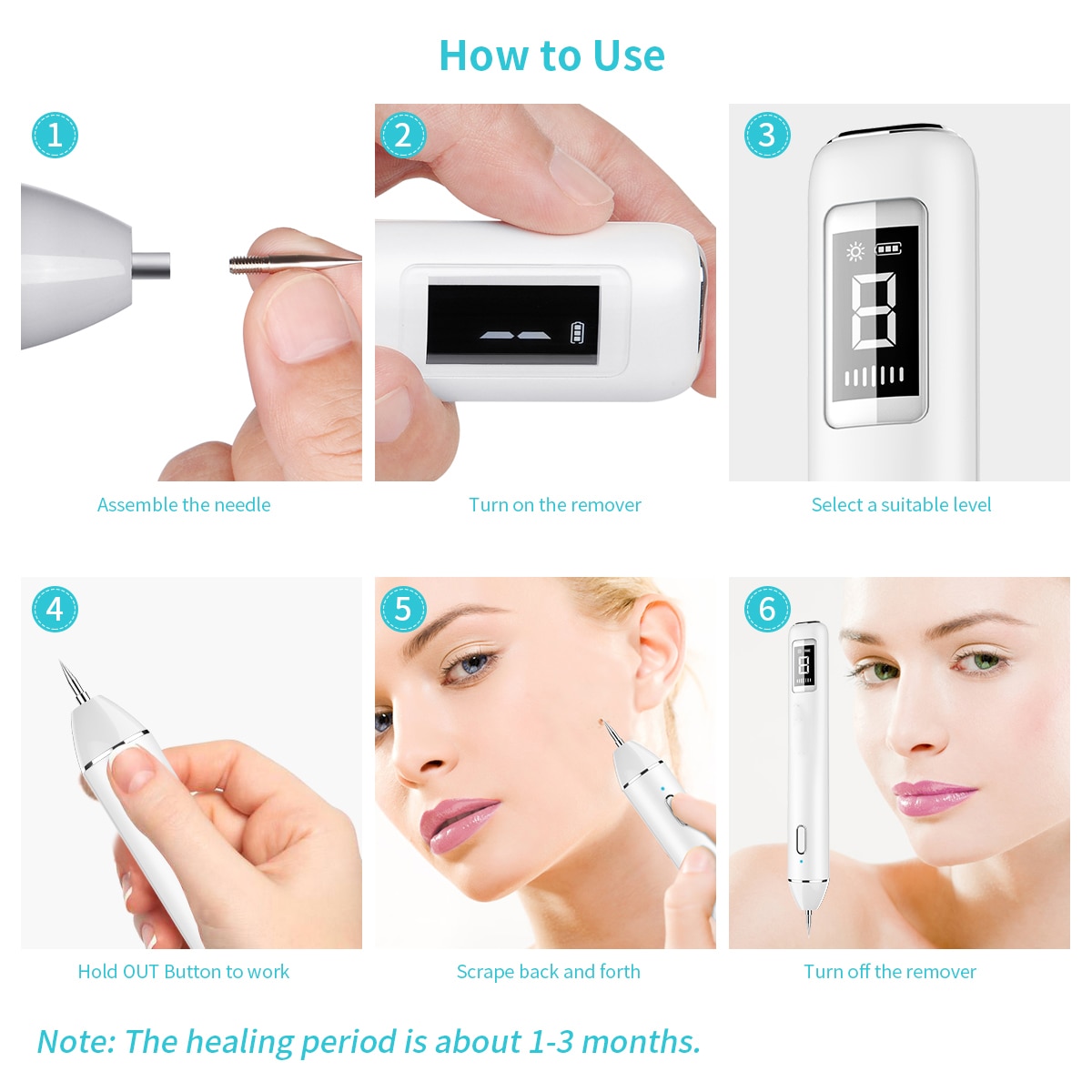 How to Use

1

Assemble the needle

2

Turn on the remover

3

8

Select a suitable level

4

Hold OUT Button to work

5

Scrape back and forth

6

8

Turn off the remover

Note: The healing period is about 1-3 months.